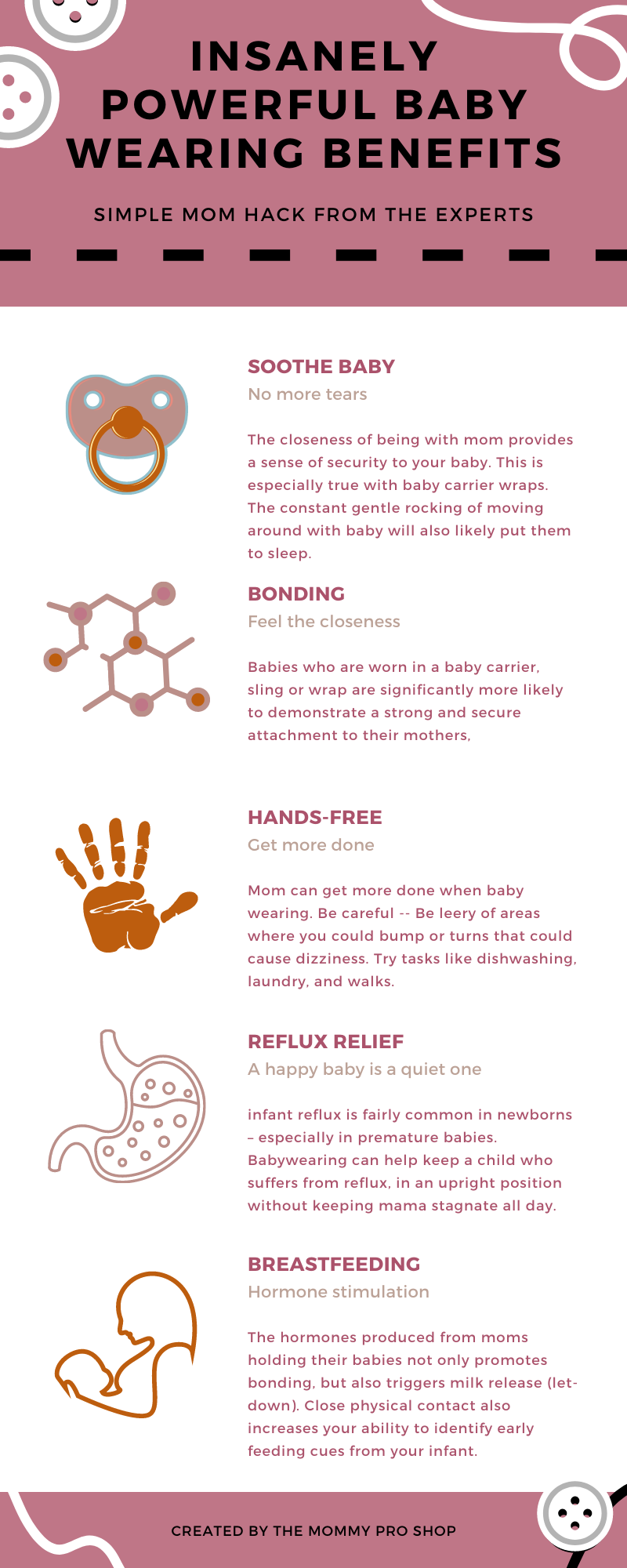 INSANELY POWERFUL BABY WEARING BENEFITS

SIMPLE MOM HACK FROM THE EXPERTS

SOOTHE BABY
No more tears

The closeness of being with mom provides a sense of security to your baby. This is especially true with baby carrier wraps. The constant gentle rocking of moving around with baby will also likely put them to sleep.

BONDING
Feel the closeness

Babies who are worn in a baby carrier, sling or wrap are significantly more likely to demonstrate a strong and secure attachment to their mothers,

HANDS-FREE
Get more done

Mom can get more done when baby wearing. Be careful -- Be leery of areas where you could bump or turns that could cause dizziness. Try tasks like dishwashing, laundry, and walks.

REFLUX RELIEF
A happy baby is a quiet one

infant reflux is fairly common in newborns – especially in premature babies. Babywearing can help keep a child who suffers from reflux, in an upright position without keeping mama stagnate all day.

BREASTFEEDING
Hormone stimulation

The hormones produced from moms holding their babies not only promotes bonding, but also triggers milk release (let-down). Close physical contact also increases your ability to identify early feeding cues from your infant.

CREATED BY THE MOMMY PRO SHOP